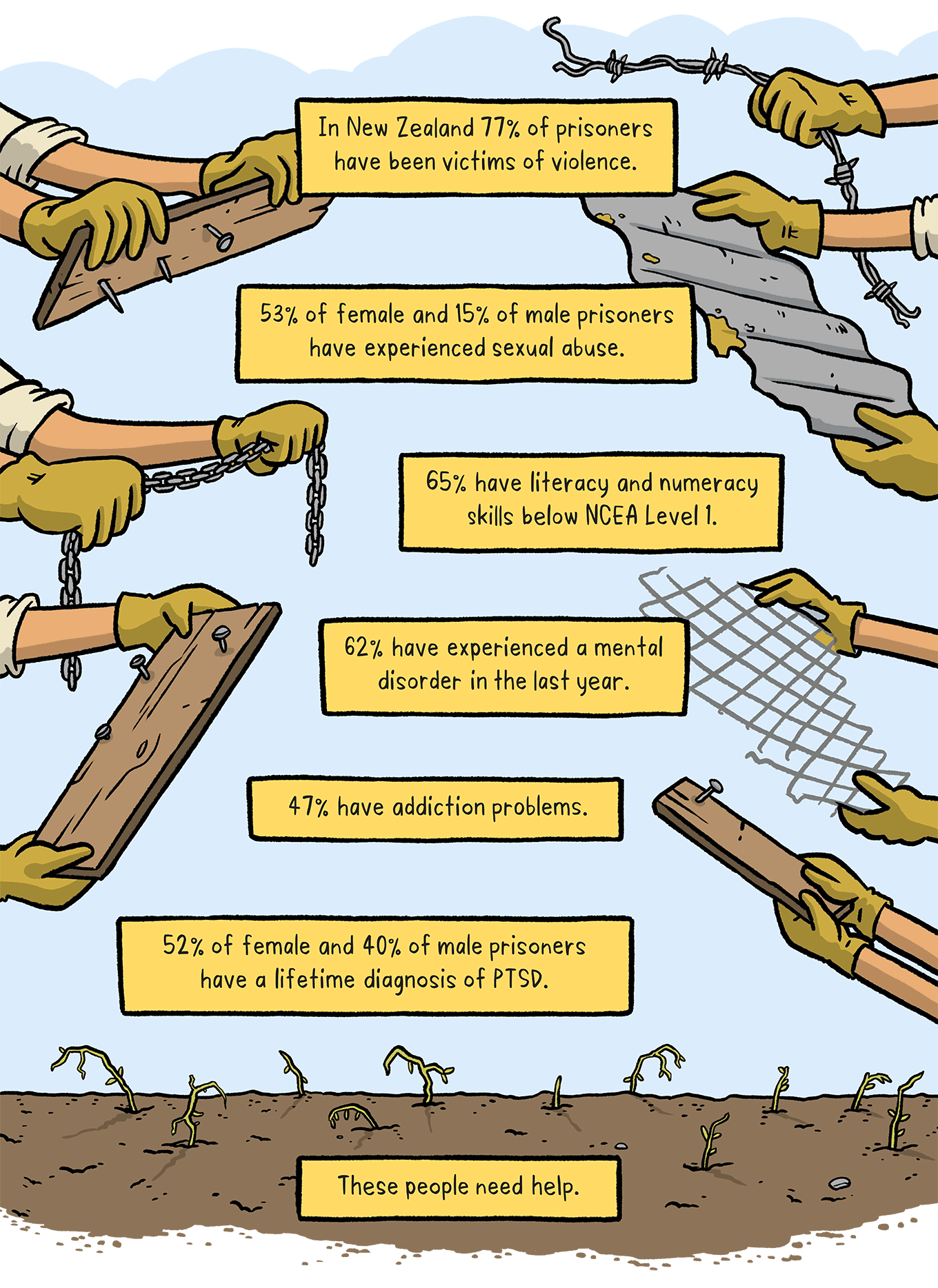 In New Zealand 77% of prisoners have been victims of violence.

53% of female and 15% of male prisoners have experienced sexual abuse.

65% have literacy and numeracy skills below NCEA Level 1.

62% have experienced a mental disorder in the last year.

47% have addiction problems.

52% of female and 40% of male prisoners have a lifetime diagnosis of PTSD.

These people need help.