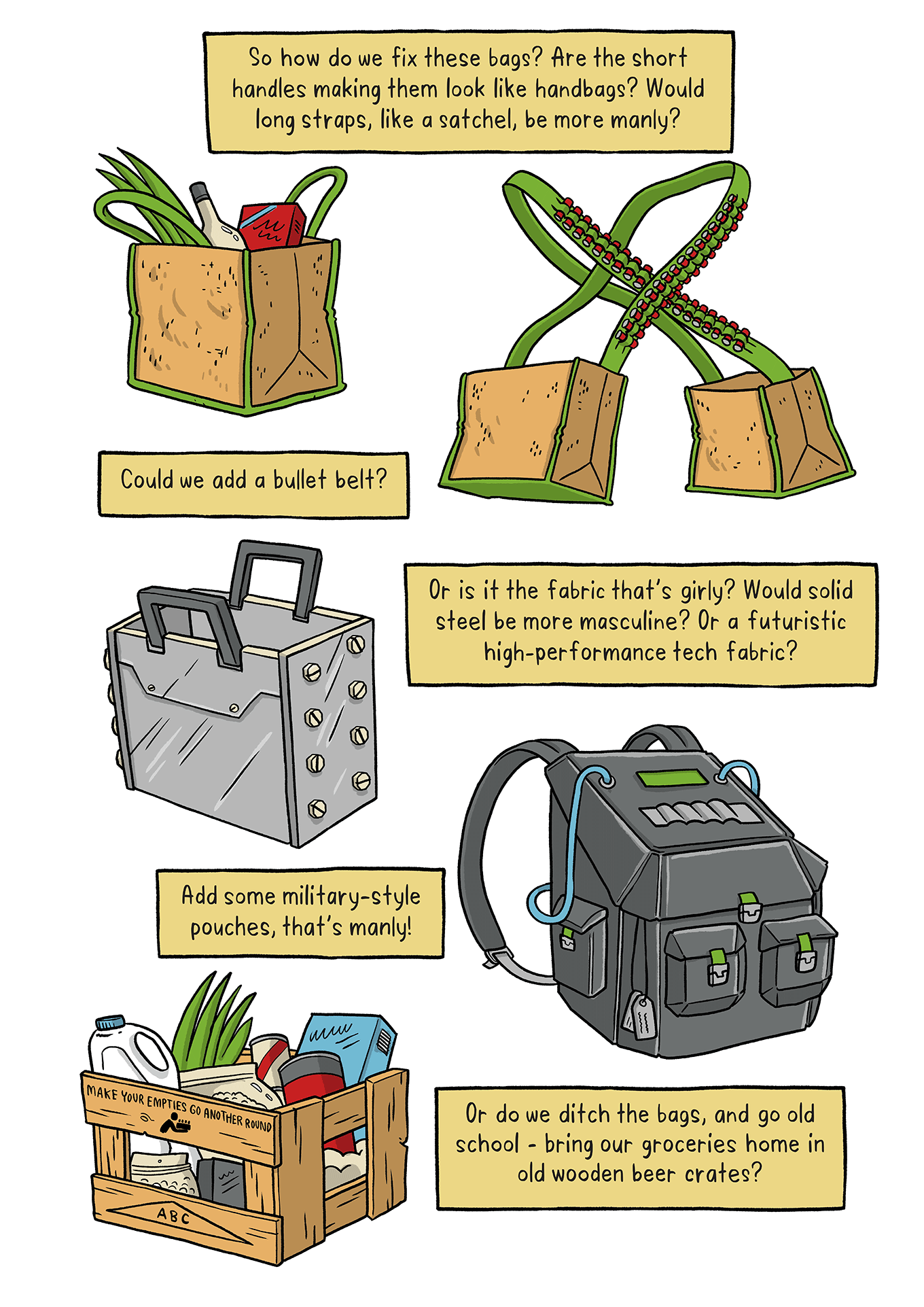 So how do we fix these bags? Are the short handles making them look like handbags? Would long straps, like a satchel, be more manly?

Could we add a bullet belt?

Or is it the fabric that's girly? Would solid steel be more masculine? Or a futuristic high-performance tech fabric?

Add some military-style pouches, that's manly!

MAKE YOUR EMPTIES GO ANOTHER ROUND

ABC

Or do we ditch the bags, and go old school - bring our groceries home in old wooden beer crates?