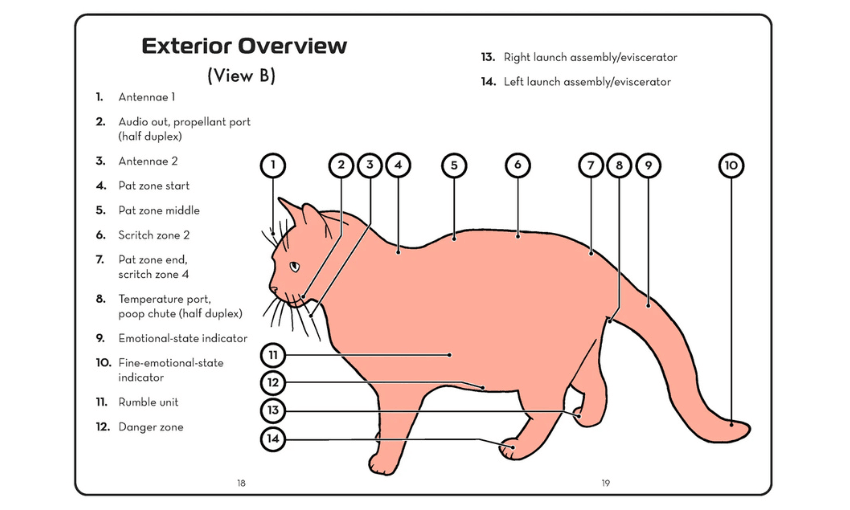 Exterior Overview
(View B)

1. Antennae 1
2. Audio out, propellant port (half duplex)
3. Antennae 2
4. Pat zone start
5. Pat zone middle
6. Scritch zone 2
7. Pat zone end, scritch zone 4
8. Temperature port, poop chute (half duplex)
9. Emotional-state indicator
10. Fine-emotional-state indicator
11. Rumble unit
12. Danger zone

13. Right launch assembly/eviscerator
14. Left launch assembly/eviscerator

1 2 3 4 5 6 7 8 9 10
11
12
13
14

18

19